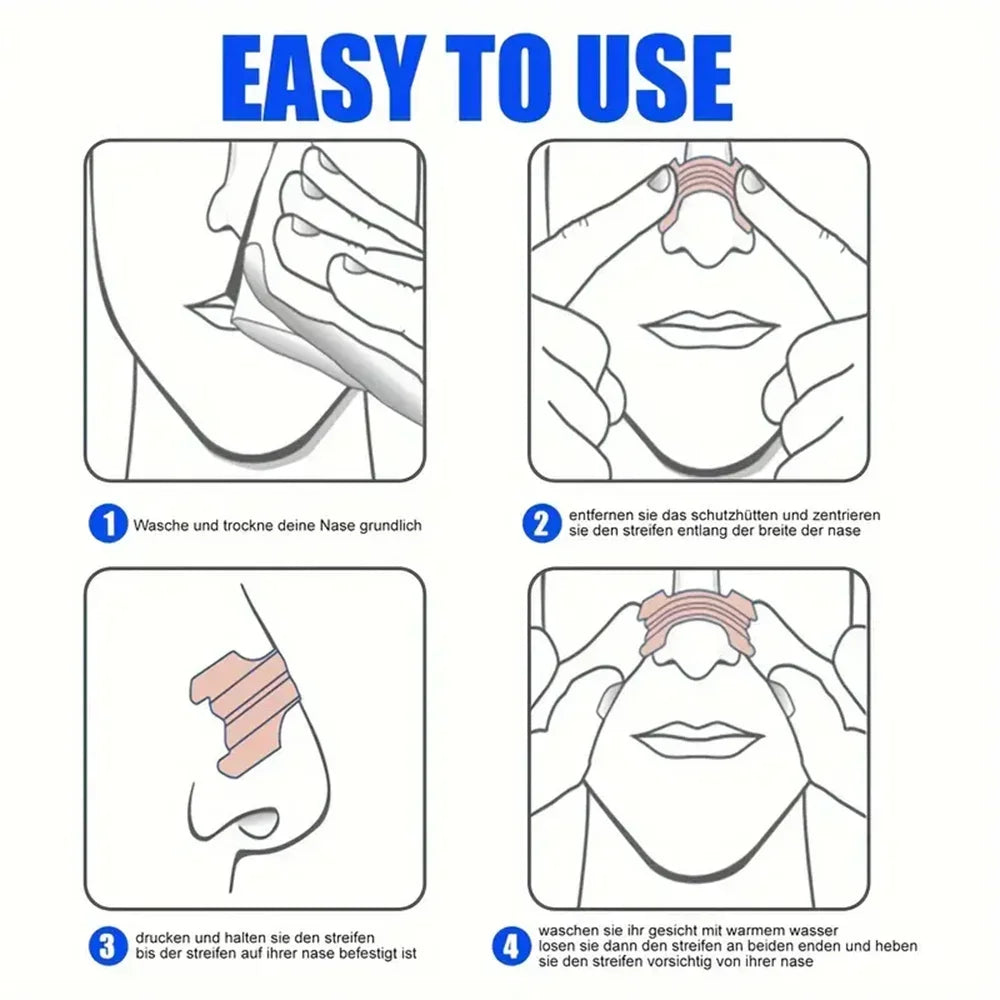 EASY TO USE

1 Wasche und trockne deine Nase grundlich

2 entfernen sie das schutzhütten und zentrieren sie den streifen entlang der breite der nase

3 drucken und halten sie den streifen bis der streifen auf ihrer nase befestigt ist

4 waschen sie ihr gesicht mit warmem wasser losen sie dann den streifen an beiden enden und heben sie den streifen vorsichtig von ihrer nase