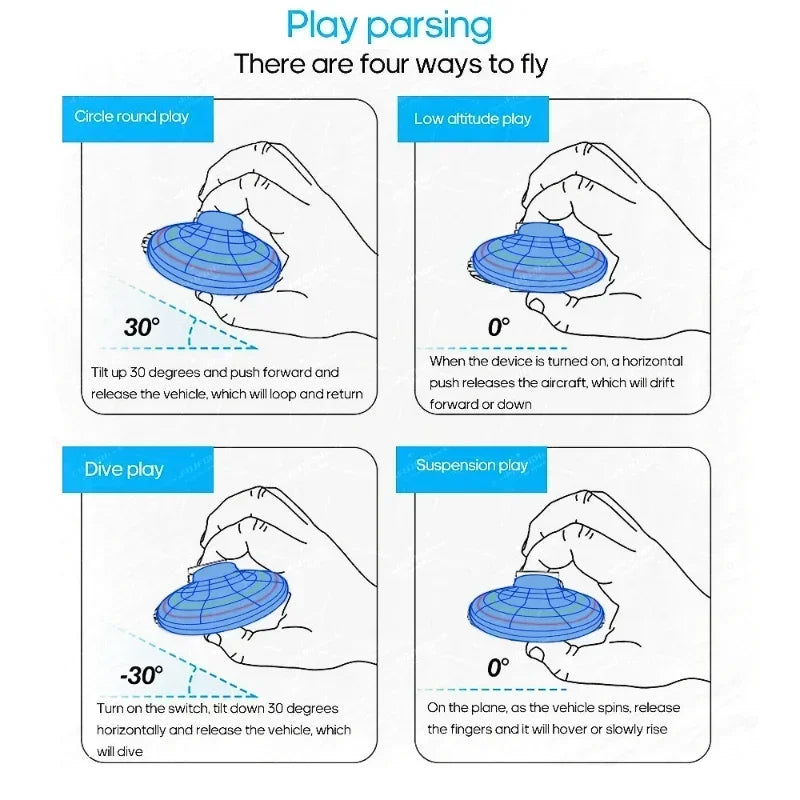 Play parsing
There are four ways to fly

Circle round play

30°

Tilt up 30 degrees and push forward and release the vehicle, which will loop and return

Low altitude play

0°

When the device is turned on, a horizontal push releases the aircraft, which will drift forward or down

Dive play

-30°

Turn on the switch, tilt down 30 degrees horizontally and release the vehicle, which will dive

Suspension play

0°

On the plane, as the vehicle spins, release the fingers and it will hover or slowly rise