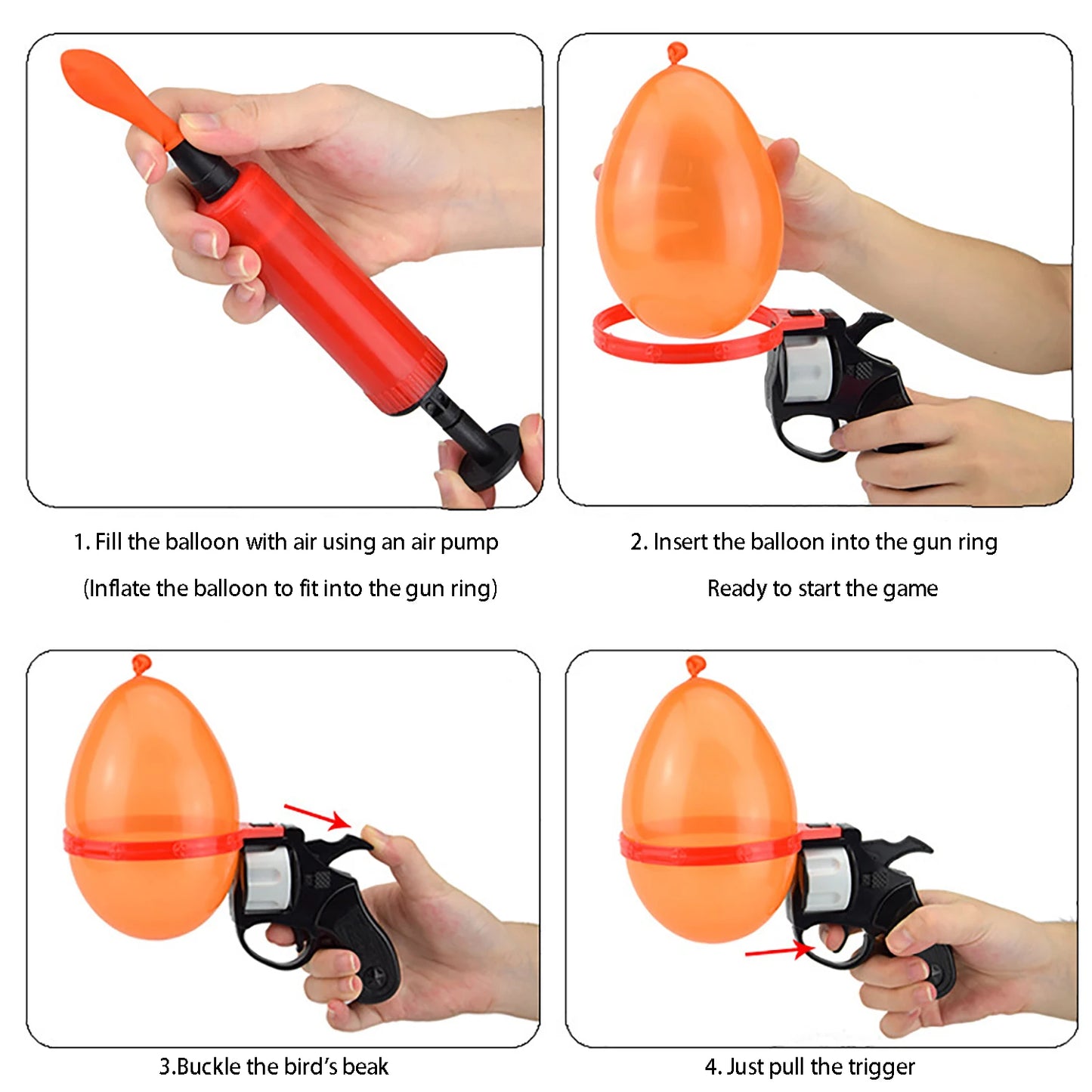 1. Fill the balloon with air using an air pump
(Inflate the balloon to fit into the gun ring)

2. Insert the balloon into the gun ring
Ready to start the game

3.Buckle the bird's beak

4. Just pull the trigger