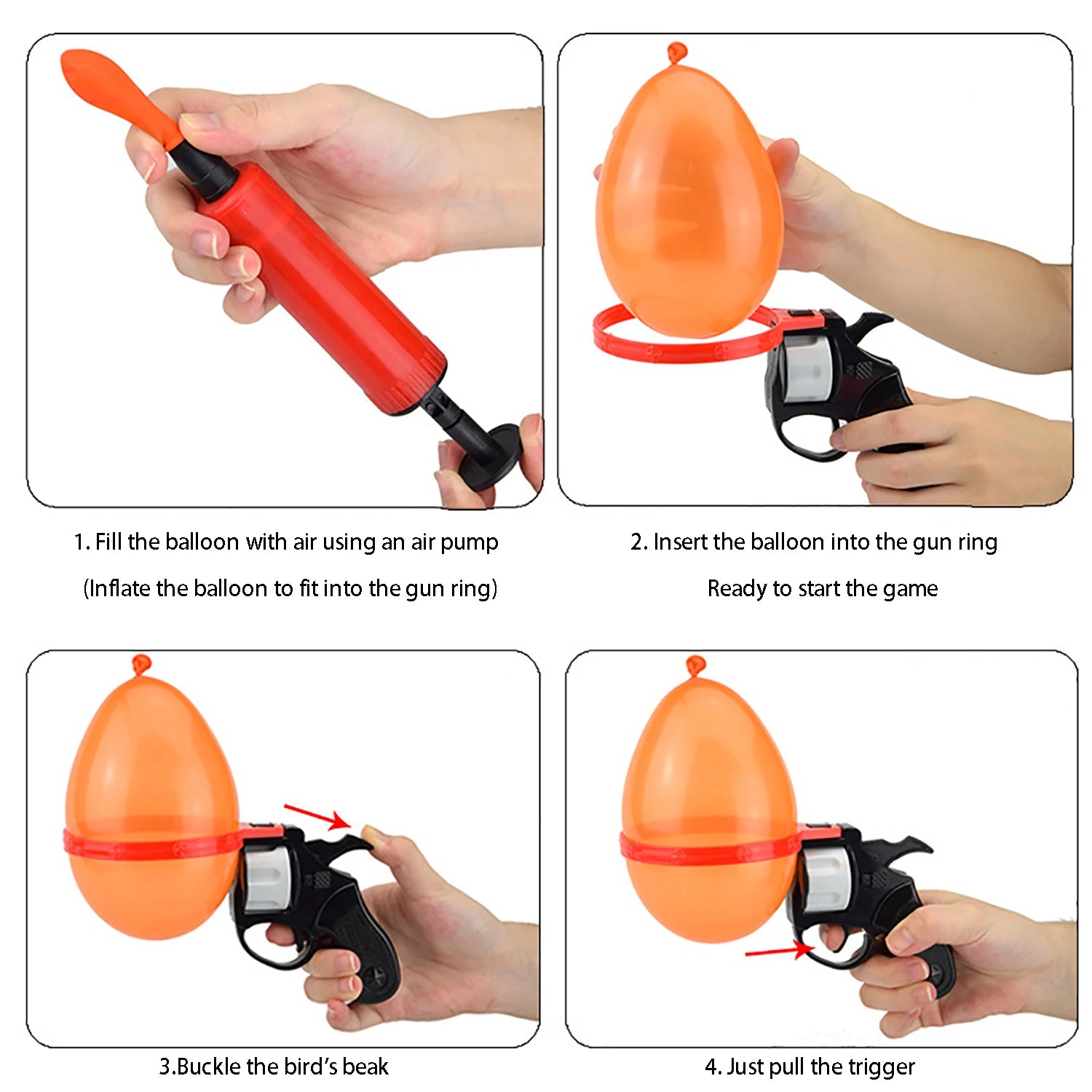 1. Fill the balloon with air using an air pump
(Inflate the balloon to fit into the gun ring)

2. Insert the balloon into the gun ring
Ready to start the game

3.Buckle the bird's beak

4. Just pull the trigger